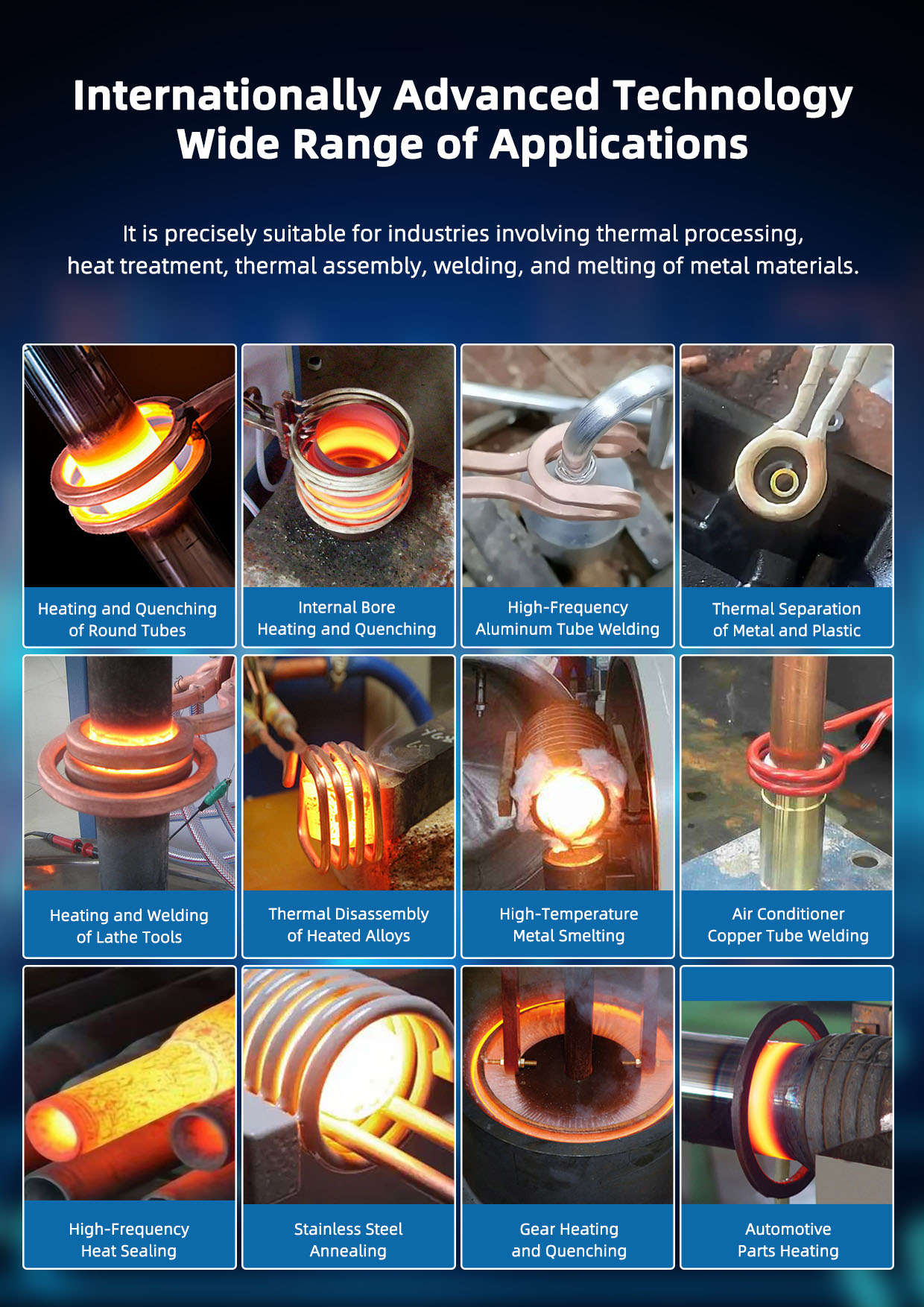 Internationally Advanced Technology
Wide Range of Applications

It is precisely suitable for industries involving thermal processing, heat treatment, thermal assembly, welding, and melting of metal materials.

Heating and Quenching of Round Tubes

Internal Bore Heating and Quenching

High-Frequency Aluminum Tube Welding

Thermal Separation of Metal and Plastic

Heating and Welding of Lathe Tools

Thermal Disassembly of Heated Alloys

High-Temperature Metal Smelting

Air Conditioner Copper Tube Welding

High-Frequency Heat Sealing

Stainless Steel Annealing

Gear Heating and Quenching

Automotive Parts Heating