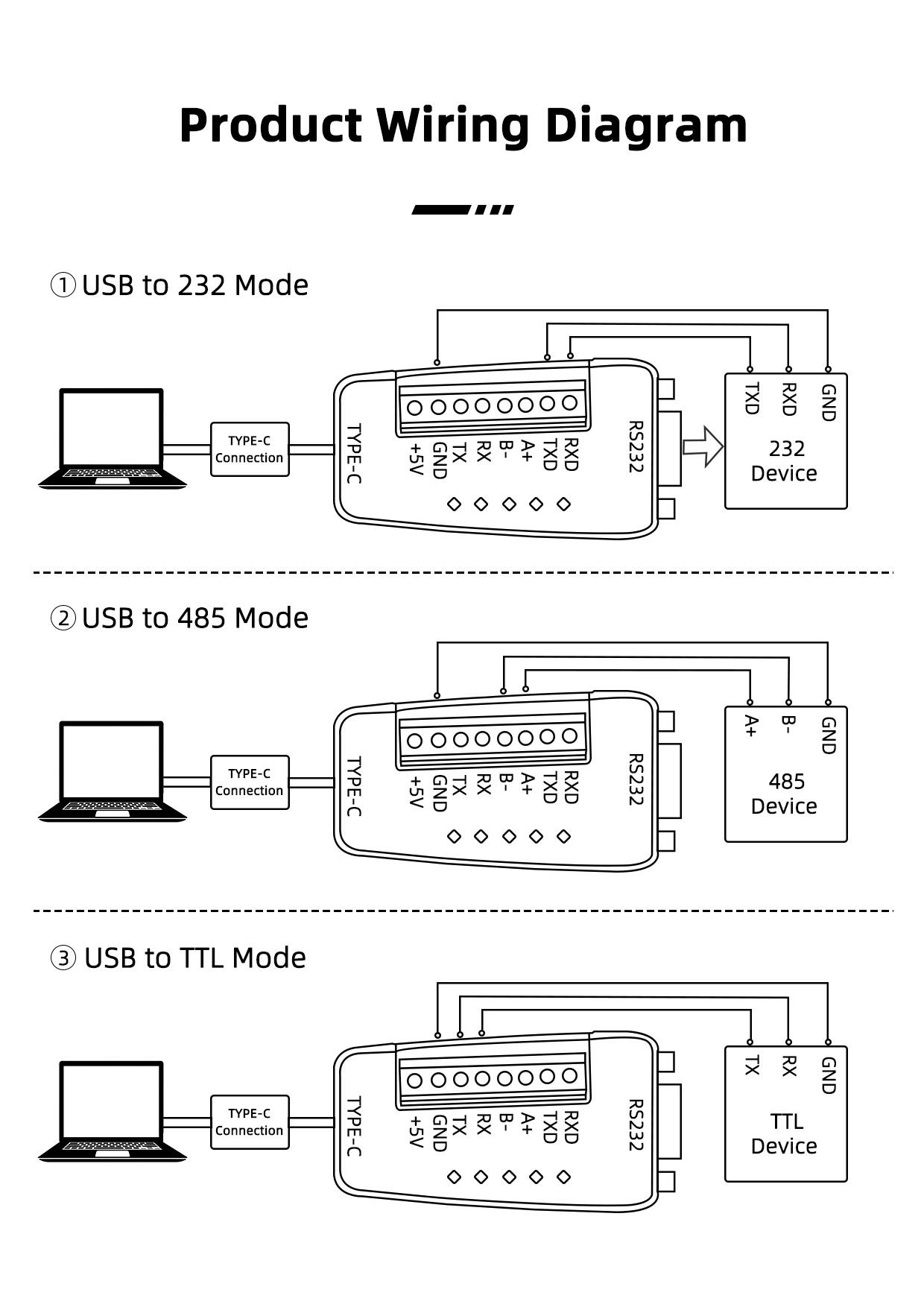 Product Wiring Diagram

① USB to 232 Mode

TYPE-C Connection

TYPE-C

+5V GND TX RX B- A+ TXD RXD

RS232

TXD RXD GND

232 Device

② USB to 485 Mode

TYPE-C Connection

TYPE-C

+5V GND TX RX B- A+ TXD RXD

RS232

A+ B- GND

485 Device

③ USB to TTL Mode

TYPE-C Connection

TYPE-C

+5V GND TX RX B- A+ TXD RXD

RS232

TX RX GND

TTL Device